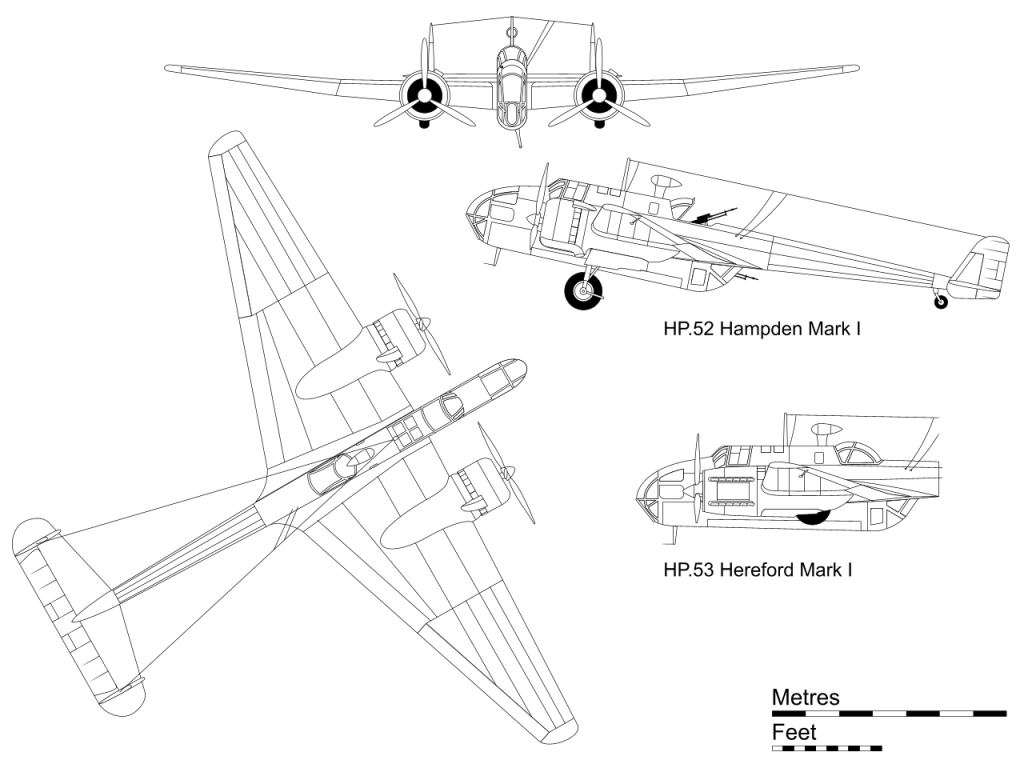 HP.52 Hampden Mark I

HP.53 Hereford Mark I

Metres

Feet