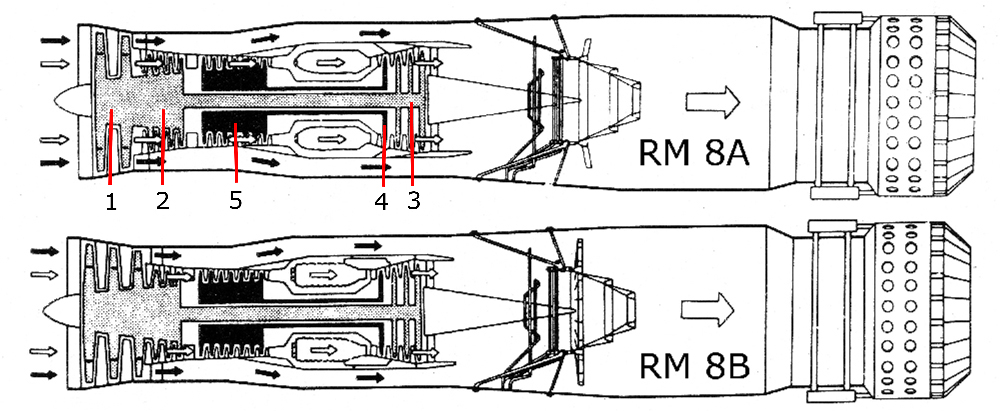 RM 8A

1 2 5 4 3

RM 8B